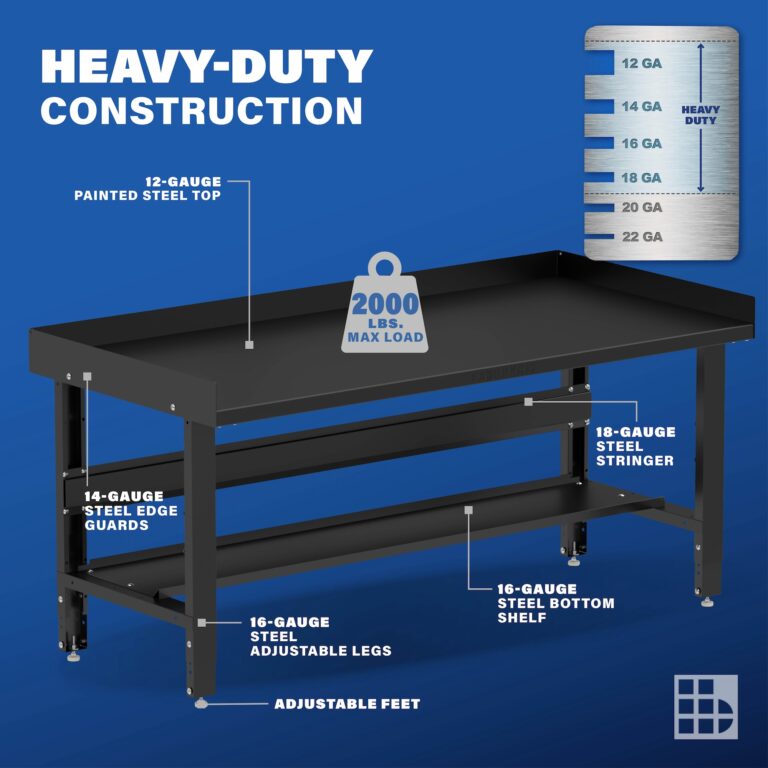 HEAVY-DUTY CONSTRUCTION

12 GA
14 GA
16 GA
18 GA
20 GA
22 GA
HEAVY DUTY

12-GAUGE PAINTED STEEL TOP

2000 LBS. MAX LOAD

18-GAUGE STEEL STRINGER

14-GAUGE STEEL EDGE GUARDS

16-GAUGE STEEL BOTTOM SHELF

16-GAUGE STEEL ADJUSTABLE LEGS

ADJUSTABLE FEET