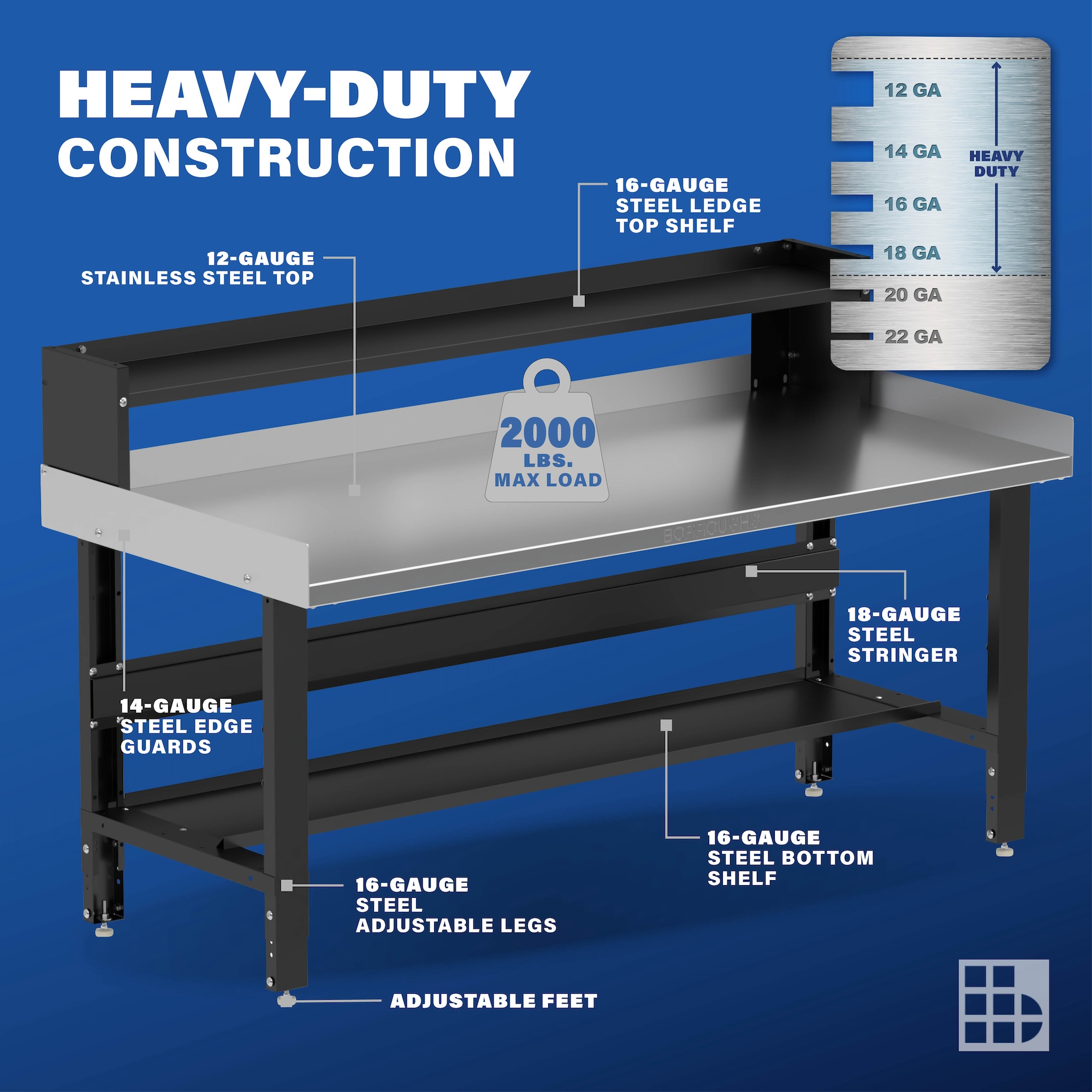 HEAVY-DUTY CONSTRUCTION

12 GA
14 GA
16 GA
18 GA
20 GA
22 GA
HEAVY DUTY

16-GAUGE STEEL LEDGE TOP SHELF

12-GAUGE STAINLESS STEEL TOP

2000 LBS. MAX LOAD

BORROUGHS

18-GAUGE STEEL STRINGER

14-GAUGE STEEL EDGE GUARDS

16-GAUGE STEEL BOTTOM SHELF

16-GAUGE STEEL ADJUSTABLE LEGS

ADJUSTABLE FEET