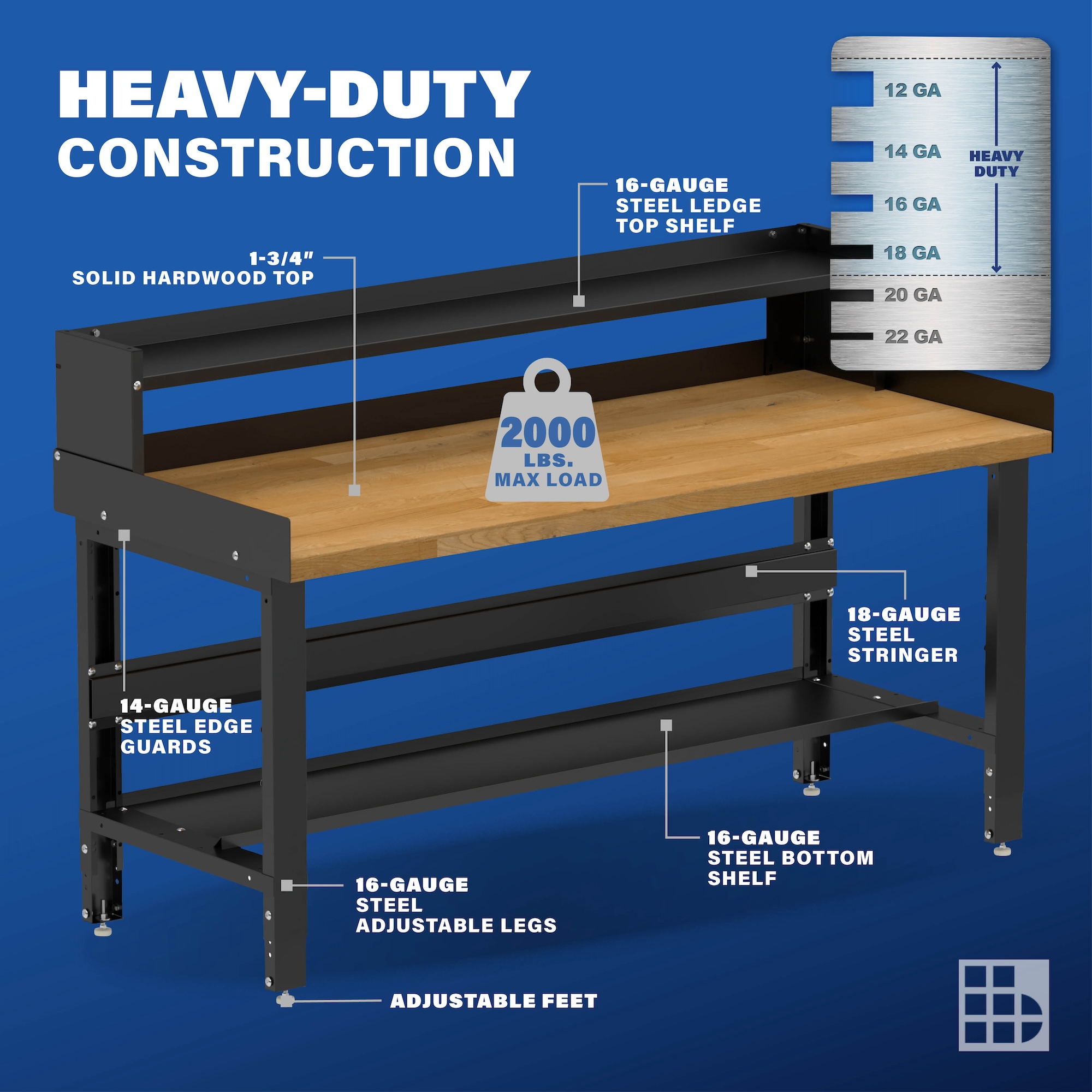 HEAVY-DUTY CONSTRUCTION

12 GA
14 GA
16 GA
18 GA
20 GA
22 GA
HEAVY DUTY

16-GAUGE STEEL LEDGE TOP SHELF

1-3/4" SOLID HARDWOOD TOP

2000 LBS. MAX LOAD

18-GAUGE STEEL STRINGER

14-GAUGE STEEL EDGE GUARDS

16-GAUGE STEEL BOTTOM SHELF

16-GAUGE STEEL ADJUSTABLE LEGS

ADJUSTABLE FEET