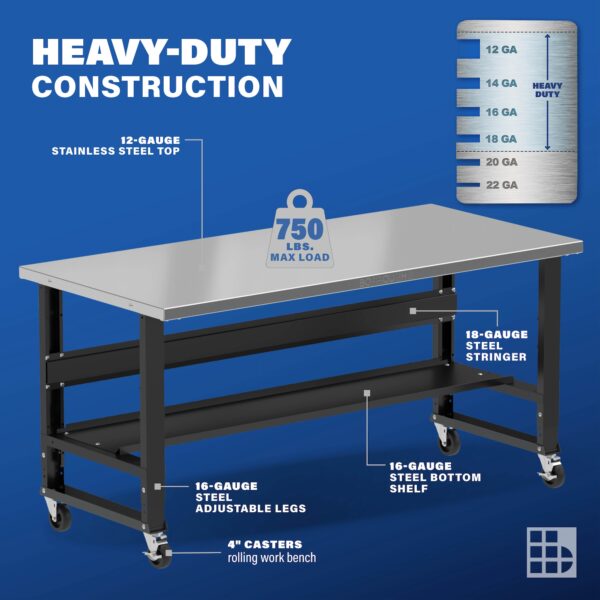 HEAVY-DUTY
CONSTRUCTION

12 GA
14 GA
16 GA
18 GA
20 GA
22 GA
HEAVY DUTY

12-GAUGE
STAINLESS STEEL TOP

750
LBS.
MAX LOAD

18-GAUGE
STEEL
STRINGER

16-GAUGE
STEEL BOTTOM
SHELF

16-GAUGE
STEEL
ADJUSTABLE LEGS

4" CASTERS
rolling work bench