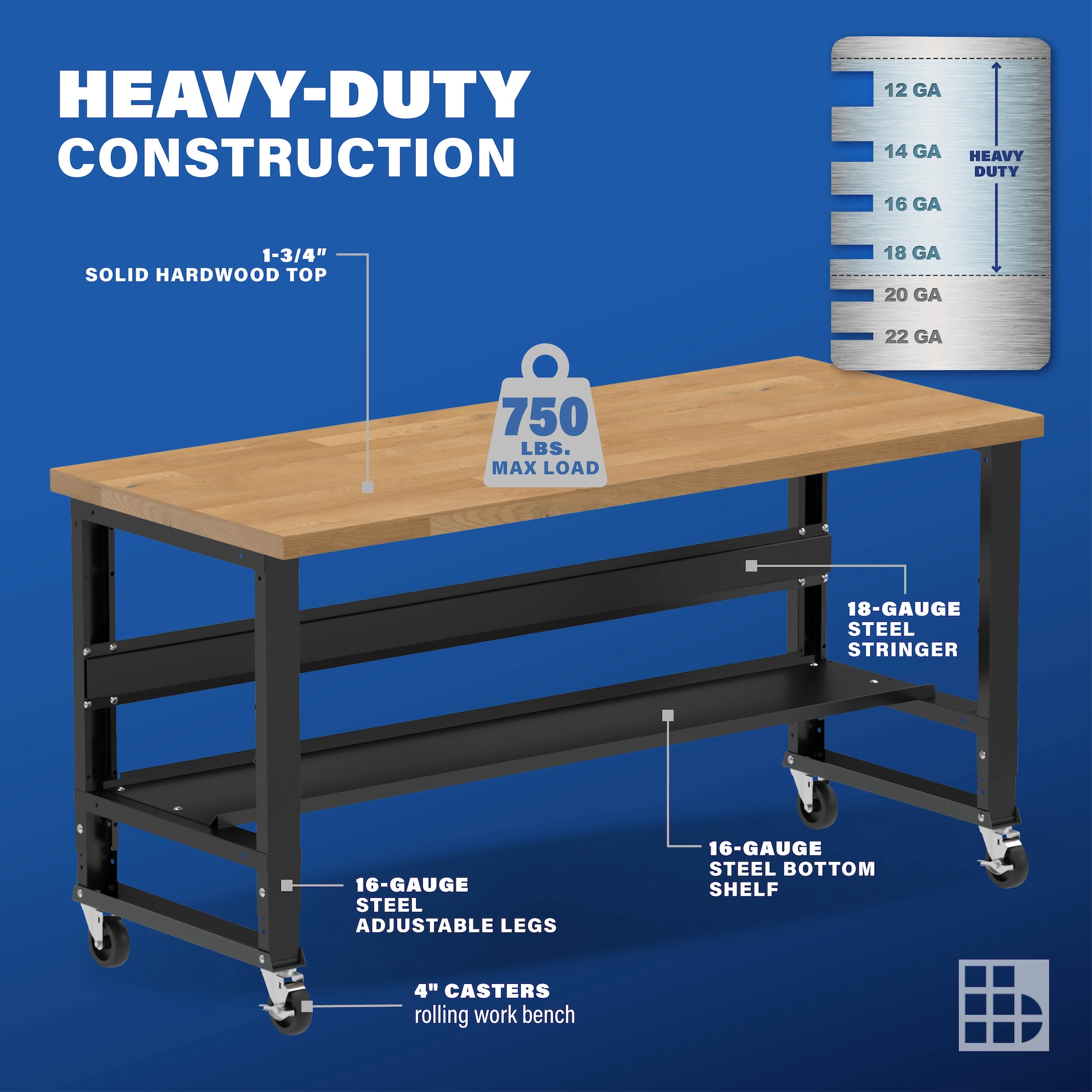 HEAVY-DUTY CONSTRUCTION

12 GA
14 GA
16 GA
18 GA
20 GA
22 GA
HEAVY DUTY

1-3/4" SOLID HARDWOOD TOP

750 LBS. MAX LOAD

18-GAUGE STEEL STRINGER

16-GAUGE STEEL BOTTOM SHELF

16-GAUGE STEEL ADJUSTABLE LEGS

4" CASTERS
rolling work bench