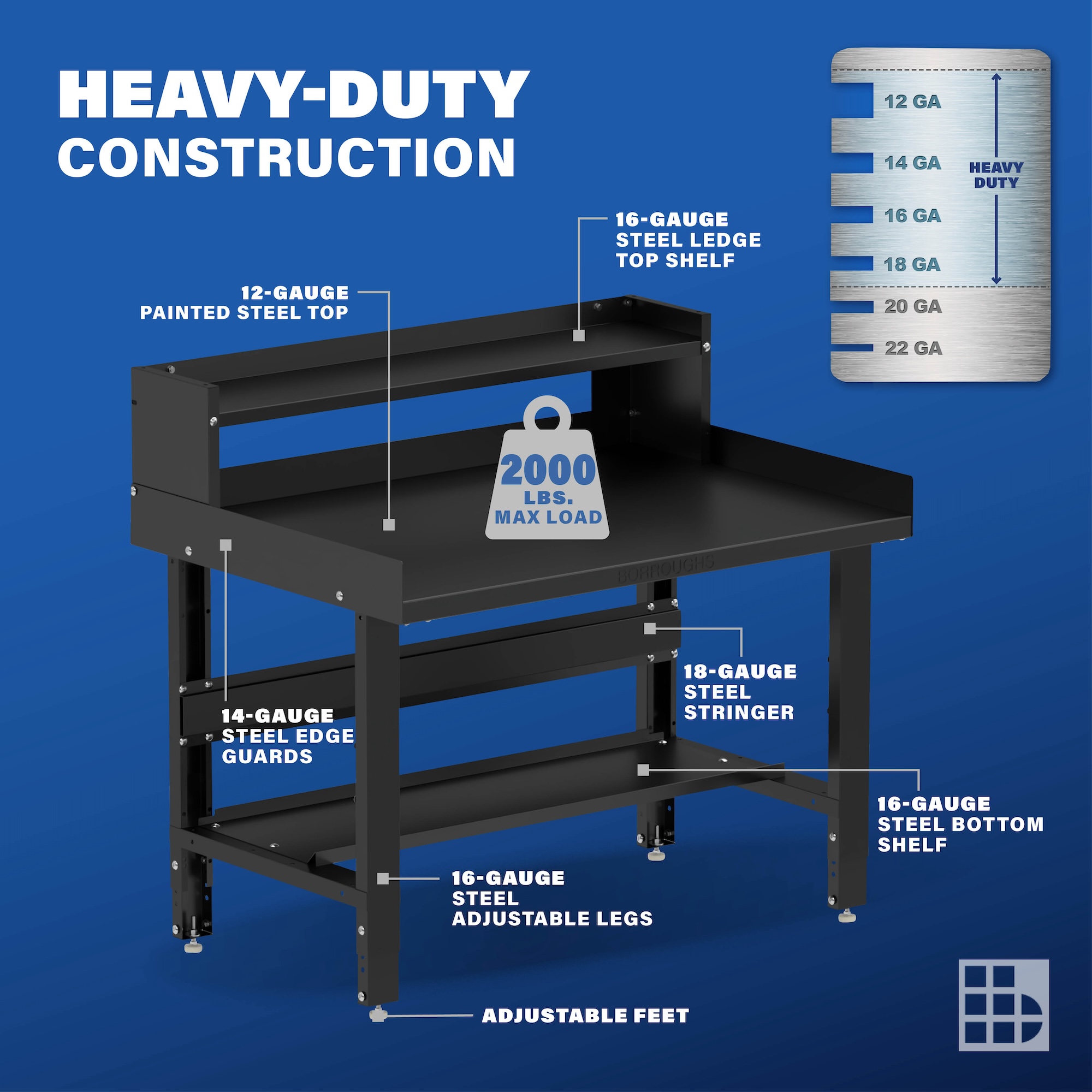 HEAVY-DUTY CONSTRUCTION

12 GA
14 GA
16 GA
18 GA
20 GA
22 GA
HEAVY DUTY

16-GAUGE STEEL LEDGE TOP SHELF

12-GAUGE PAINTED STEEL TOP

2000 LBS. MAX LOAD

BORROUGHS

18-GAUGE STEEL STRINGER

14-GAUGE STEEL EDGE GUARDS

16-GAUGE STEEL BOTTOM SHELF

16-GAUGE STEEL ADJUSTABLE LEGS

ADJUSTABLE FEET