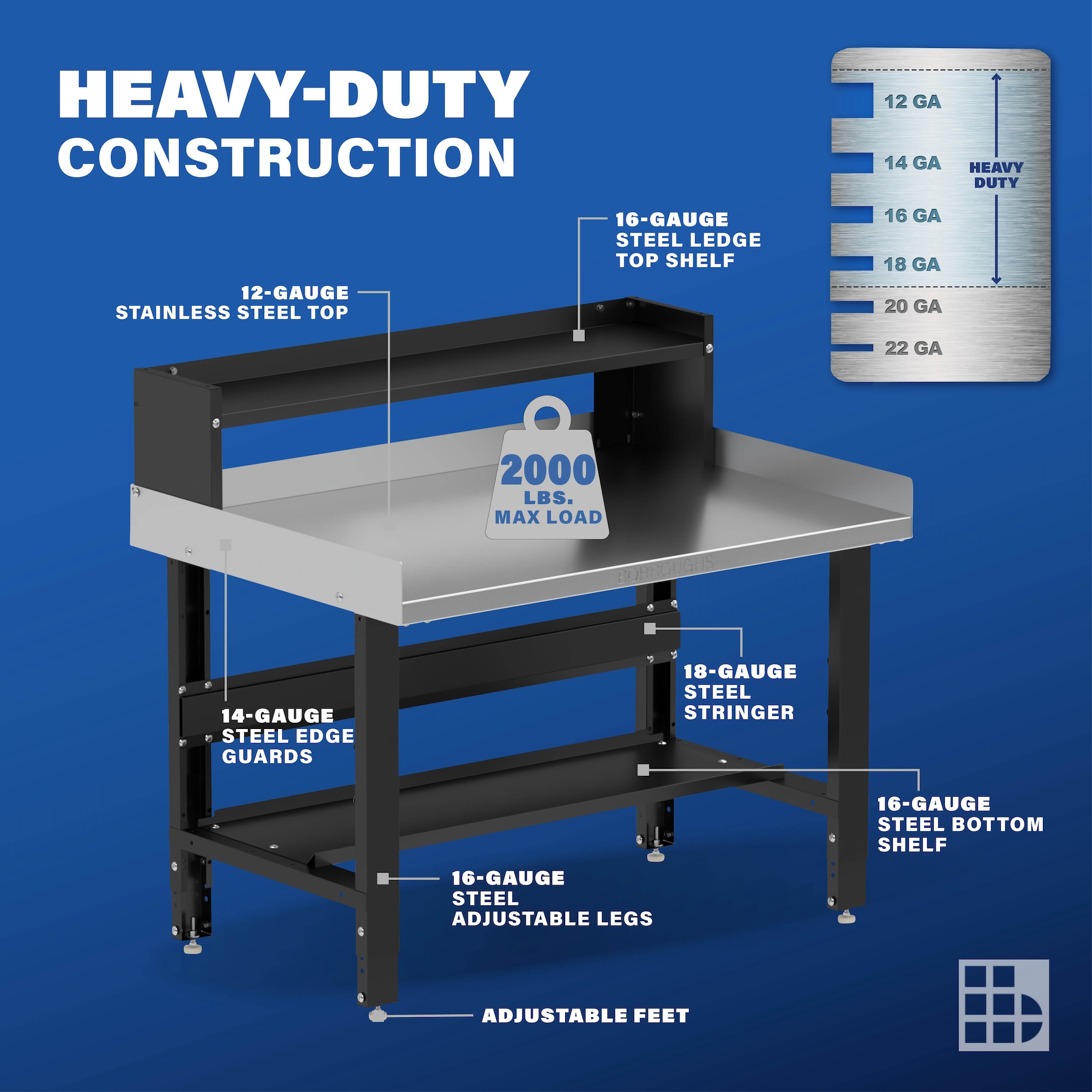 HEAVY-DUTY CONSTRUCTION

12 GA
14 GA
16 GA
18 GA
20 GA
22 GA
HEAVY DUTY

16-GAUGE STEEL LEDGE TOP SHELF

12-GAUGE STAINLESS STEEL TOP

2000 LBS. MAX LOAD

BORROUGHS

18-GAUGE STEEL STRINGER

14-GAUGE STEEL EDGE GUARDS

16-GAUGE STEEL BOTTOM SHELF

16-GAUGE STEEL ADJUSTABLE LEGS

ADJUSTABLE FEET