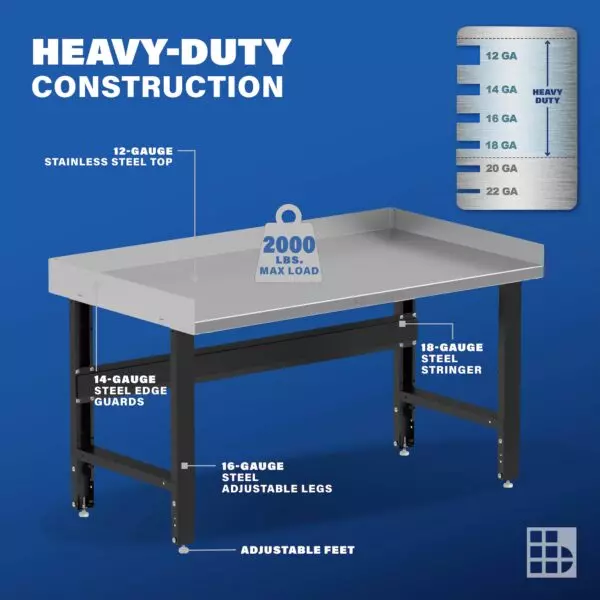 HEAVY-DUTY CONSTRUCTION

12 GA
14 GA
16 GA
18 GA
20 GA
22 GA
HEAVY DUTY

12-GAUGE STAINLESS STEEL TOP

2000 LBS. MAX LOAD

18-GAUGE STEEL STRINGER

14-GAUGE STEEL EDGE GUARDS

16-GAUGE STEEL ADJUSTABLE LEGS

ADJUSTABLE FEET