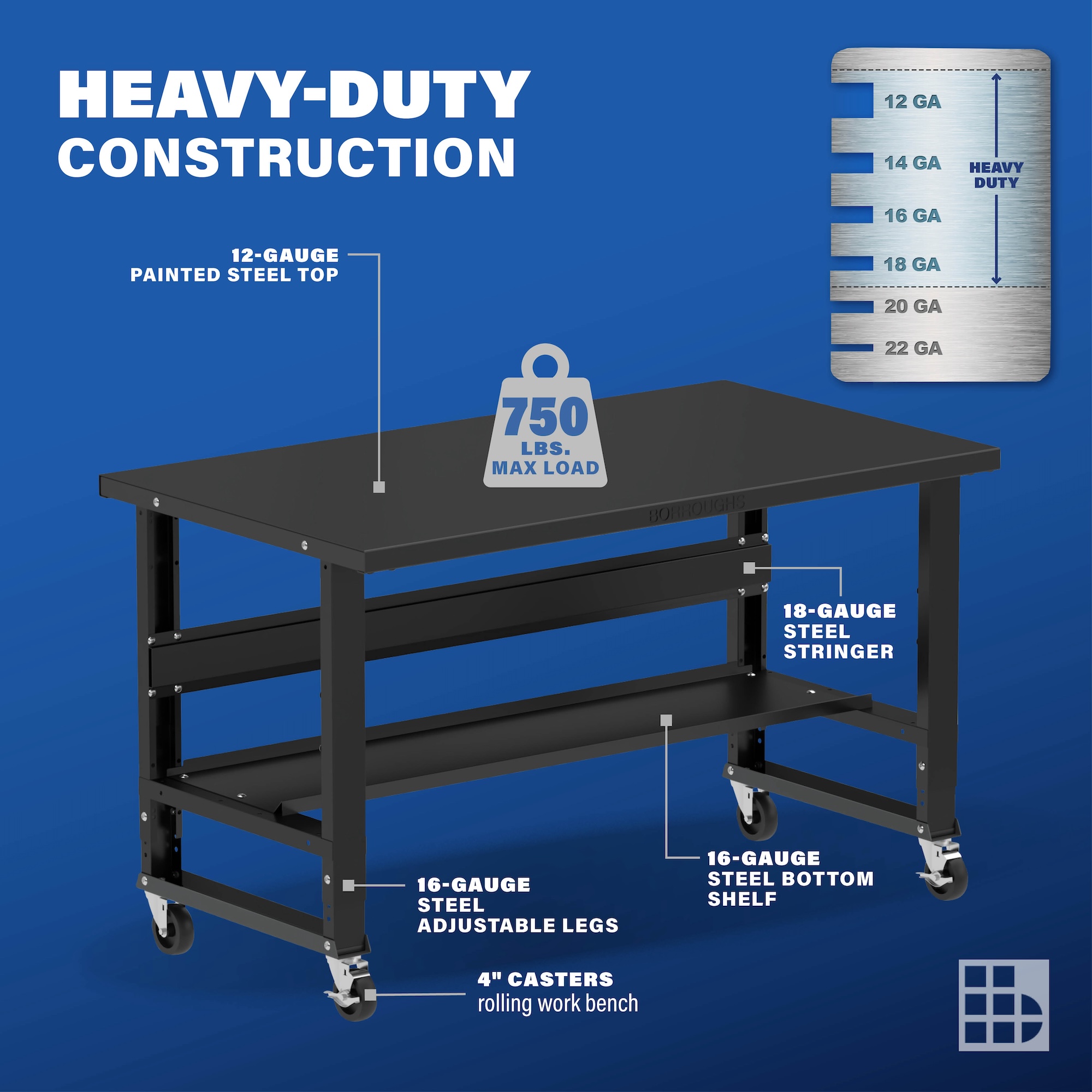 HEAVY-DUTY
CONSTRUCTION

12 GA
14 GA
16 GA
18 GA
20 GA
22 GA
HEAVY
DUTY

12-GAUGE
PAINTED STEEL TOP

750
LBS.
MAX LOAD

BORROUGHS

18-GAUGE
STEEL
STRINGER

16-GAUGE
STEEL BOTTOM
SHELF

16-GAUGE
STEEL
ADJUSTABLE LEGS

4" CASTERS
rolling work bench