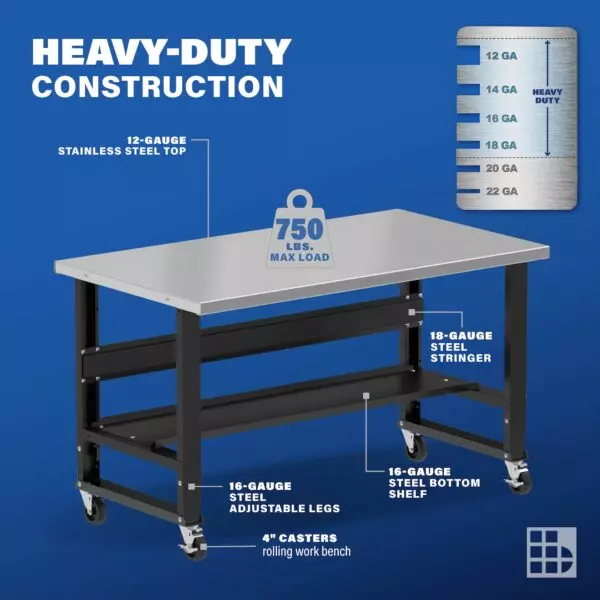 HEAVY-DUTY
CONSTRUCTION

12 GA
14 GA
16 GA
18 GA
20 GA
22 GA
HEAVY DUTY

12-GAUGE
STAINLESS STEEL TOP

750
LBS.
MAX LOAD

18-GAUGE
STEEL
STRINGER

16-GAUGE
STEEL BOTTOM
SHELF

16-GAUGE
STEEL
ADJUSTABLE LEGS

4" CASTERS
rolling work bench