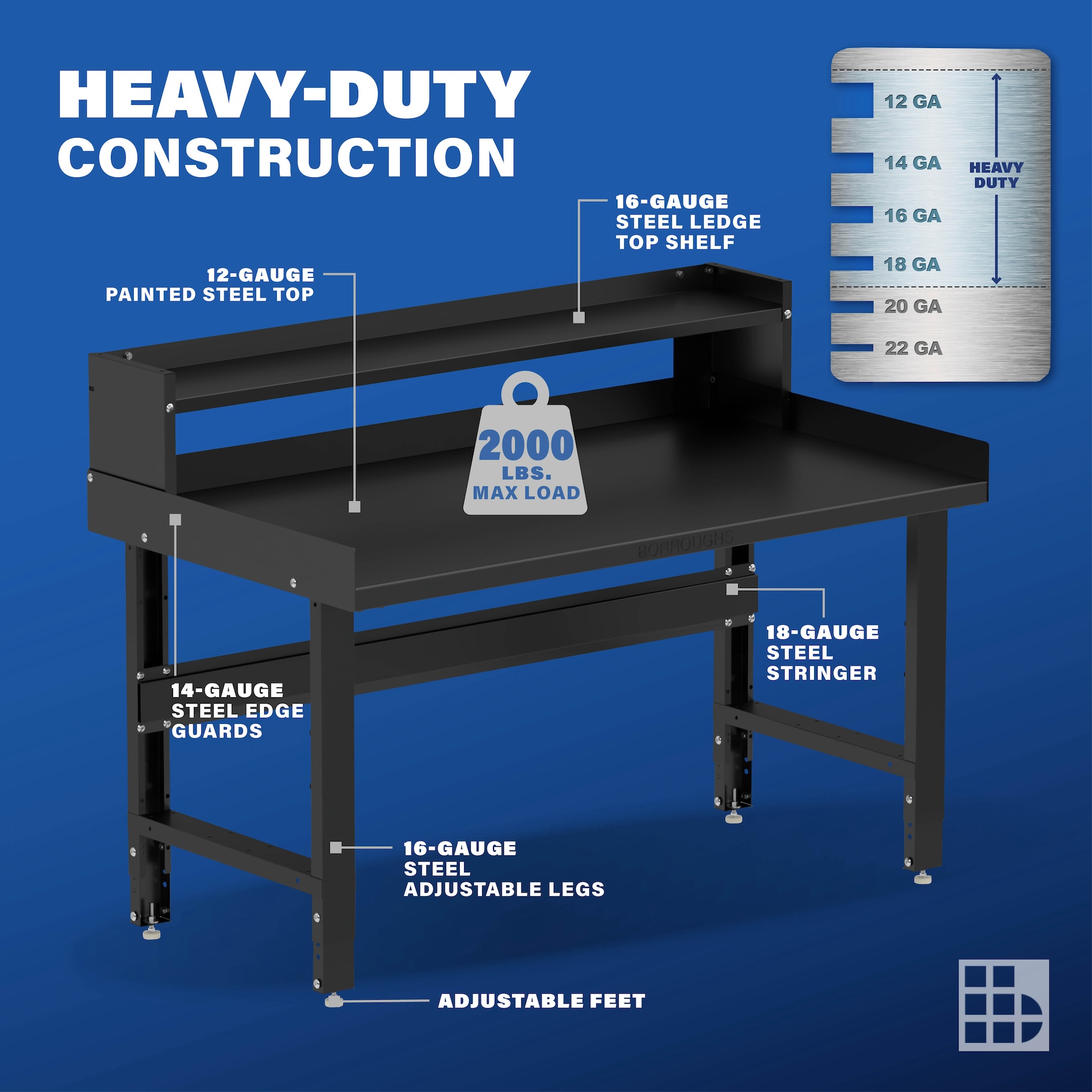 HEAVY-DUTY
CONSTRUCTION

12 GA
14 GA
16 GA
18 GA
20 GA
22 GA
HEAVY DUTY

16-GAUGE STEEL LEDGE TOP SHELF

12-GAUGE PAINTED STEEL TOP

2000 LBS. MAX LOAD

BORROUGHS

18-GAUGE STEEL STRINGER

14-GAUGE STEEL EDGE GUARDS

16-GAUGE STEEL ADJUSTABLE LEGS

ADJUSTABLE FEET