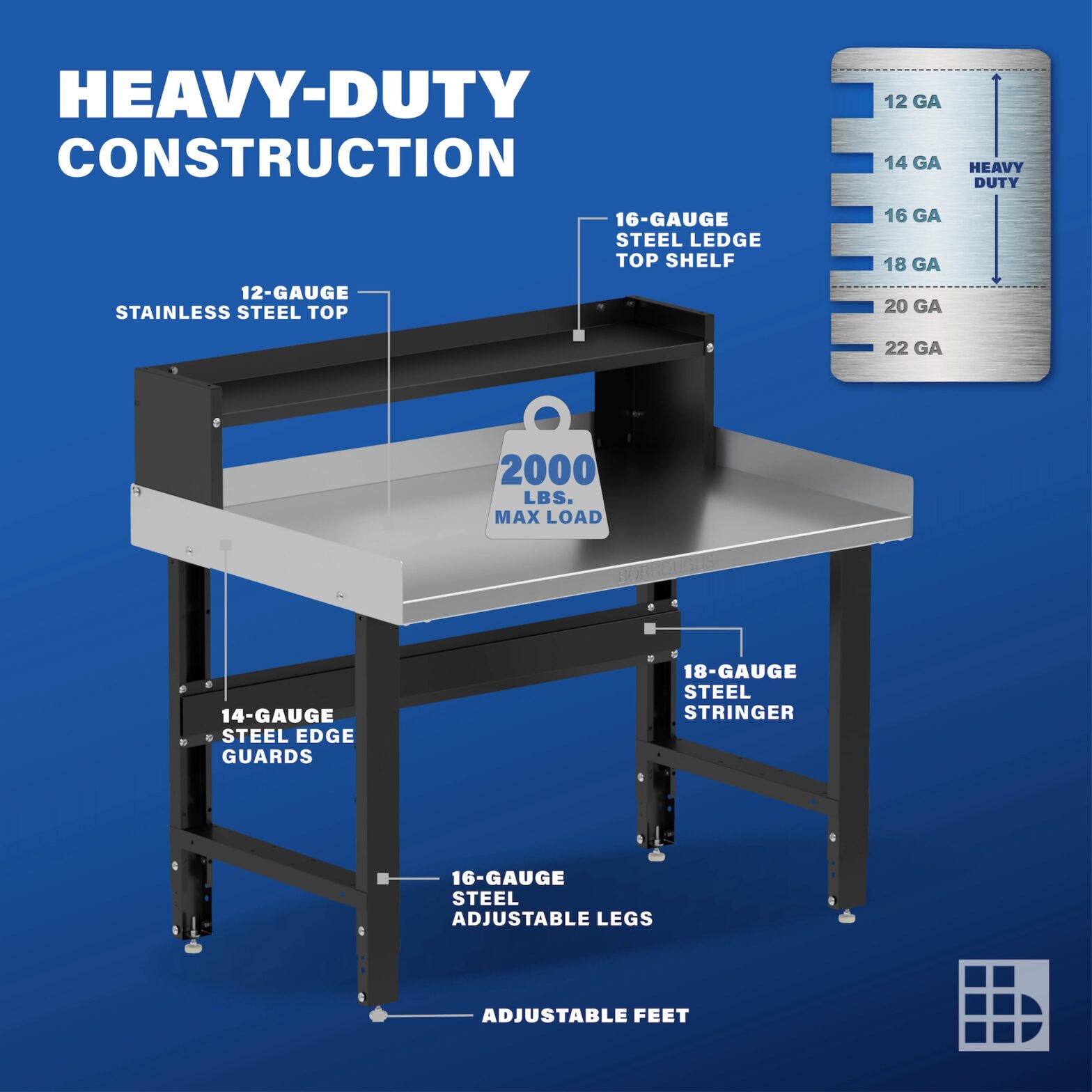 HEAVY-DUTY CONSTRUCTION

12 GA
14 GA
16 GA
18 GA
20 GA
22 GA
HEAVY DUTY

16-GAUGE STEEL LEDGE TOP SHELF

12-GAUGE STAINLESS STEEL TOP

2000 LBS. MAX LOAD

BORROUGHS

18-GAUGE STEEL STRINGER

14-GAUGE STEEL EDGE GUARDS

16-GAUGE STEEL ADJUSTABLE LEGS

ADJUSTABLE FEET